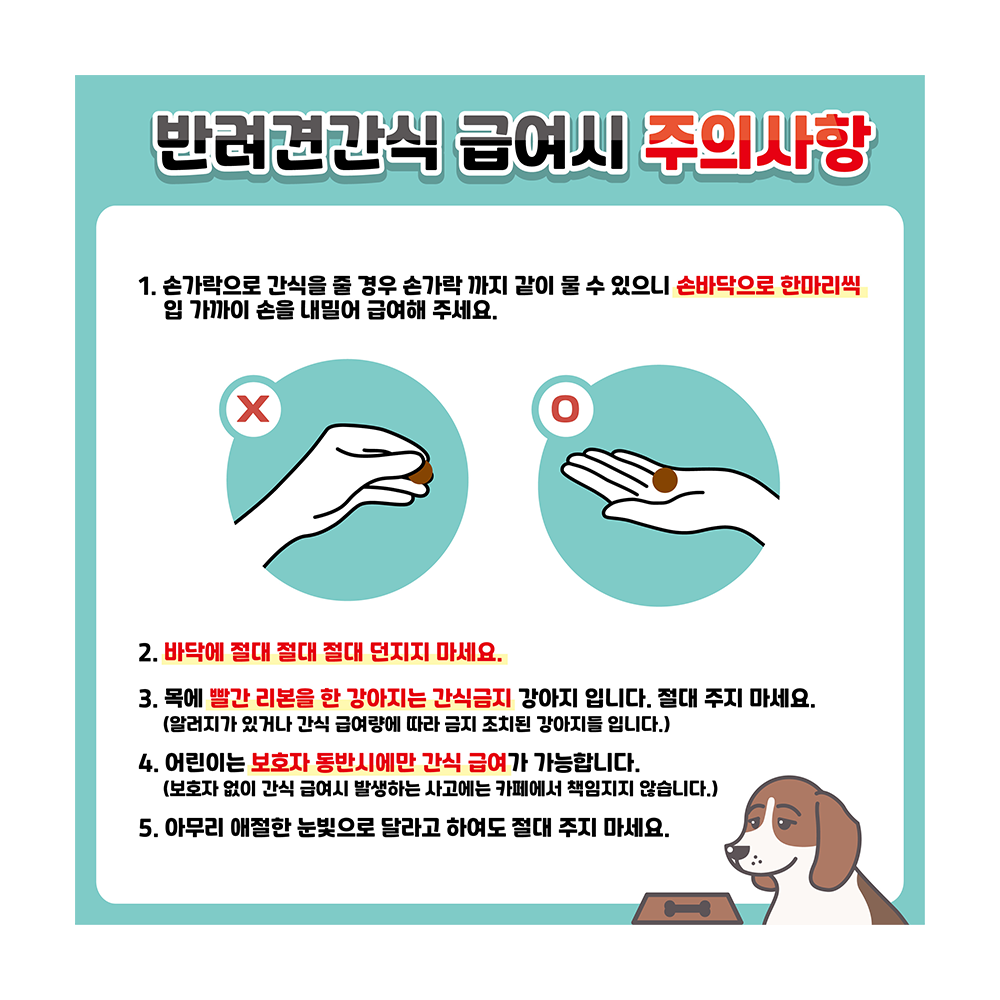 반려견간식 급여시 주의사항

1. 손가락으로 간식을 줄 경우 손가락 까지 같이 물 수 있으니 손바닥으로 한마리씩 입 가까이 손을 내밀어 급여해 주세요.

X

O

2. 바닥에 절대 절대 절대 던지지 마세요.

3. 목에 빨간 리본을 한 강아지는 간식금지 강아지 입니다. 절대 주지 마세요.
(알러지가 있거나 간식 급여량에 따라 금지 조치된 강아지들 입니다.)

4. 어린이는 보호자 동반시에만 간식 급여가 가능합니다.
(보호자 없이 간식 급여시 발생하는 사고에는 카페에서 책임지지 않습니다.)

5. 아무리 애절한 눈빛으로 달라고 하여도 절대 주지 마세요.