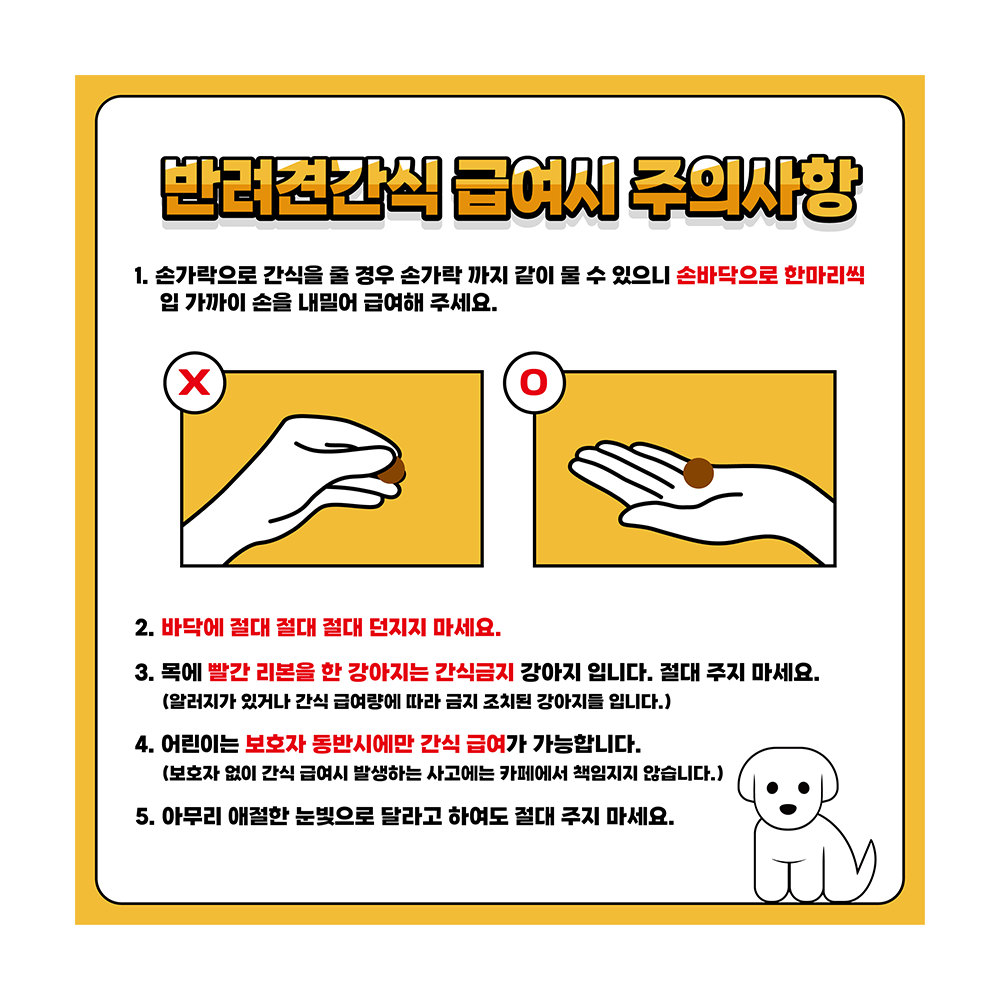 반려견간식 급여시 주의사항

1. 손가락으로 간식을 줄 경우 손가락 까지 같이 물 수 있으니 손바닥으로 한마리씩 입 가까이 손을 내밀어 급여해 주세요.

X

O

2. 바닥에 절대 절대 절대 던지지 마세요.

3. 목에 빨간 리본을 한 강아지는 간식금지 강아지 입니다. 절대 주지 마세요.
(알러지가 있거나 간식 급여량에 따라 금지 조치된 강아지들 입니다.)

4. 어린이는 보호자 동반시에만 간식 급여가 가능합니다.
(보호자 없이 간식 급여시 발생하는 사고에는 카페에서 책임지지 않습니다.)

5. 아무리 애절한 눈빛으로 달라고 하여도 절대 주지 마세요.