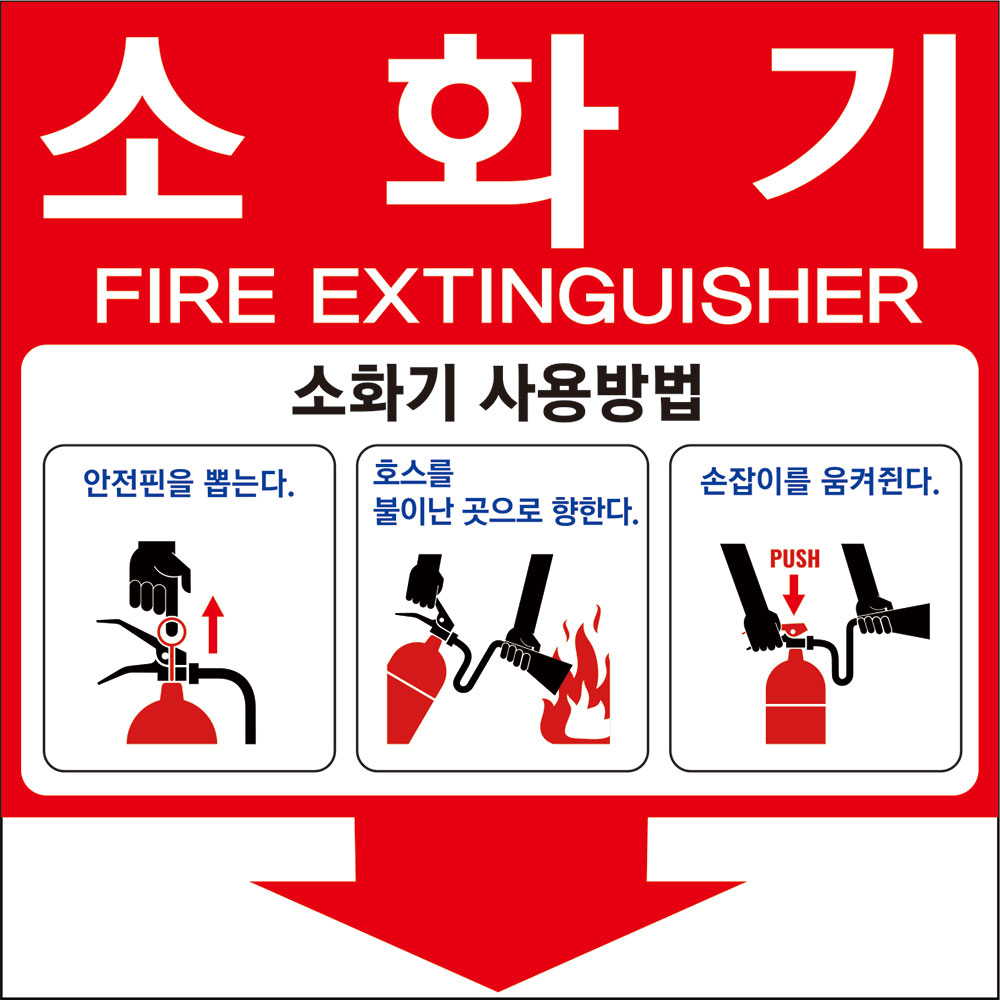 소 화 기
FIRE EXTINGUISHER

소화기 사용방법

안전핀을 뽑는다.

호스를
불이난 곳으로 향한다.

손잡이를 움켜쥔다.

PUSH